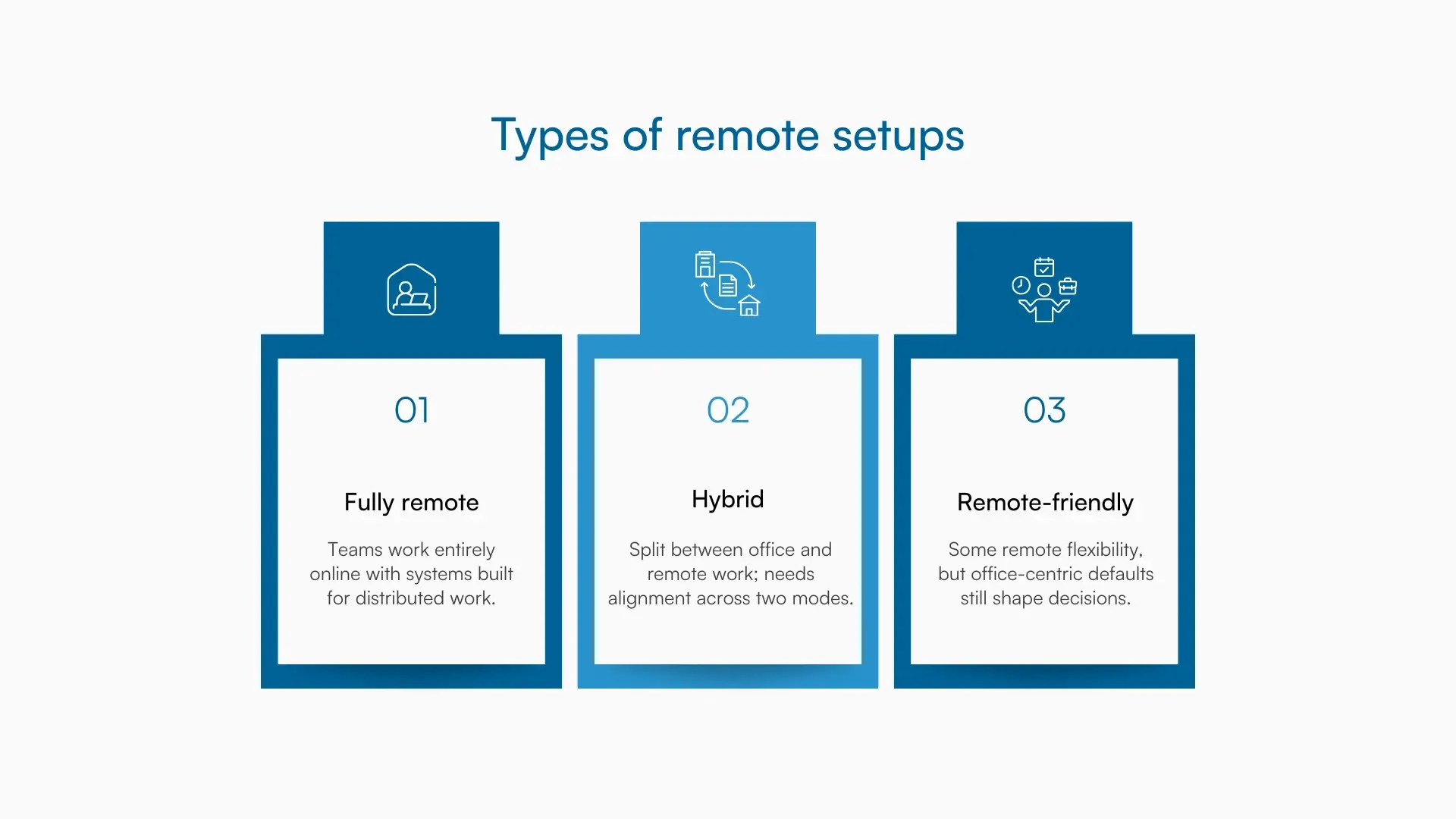 Types of remote setups

01

Fully remote

Teams work entirely online with systems built for distributed work.

02

Hybrid

Split between office and remote work; needs alignment across two modes.

03

Remote-friendly

Some remote flexibility, but office-centric defaults still shape decisions.